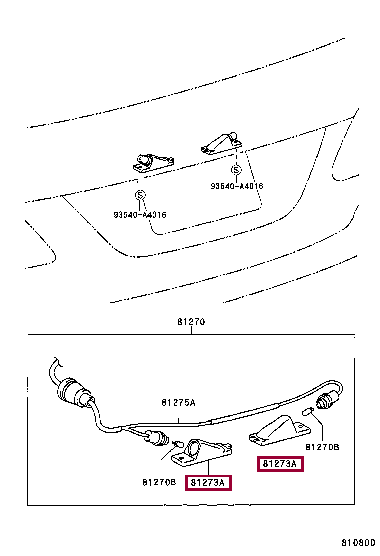 93540-A4016
93540-A4016
81270
81275A
81270B
81273A
81270B
81273A
81080D