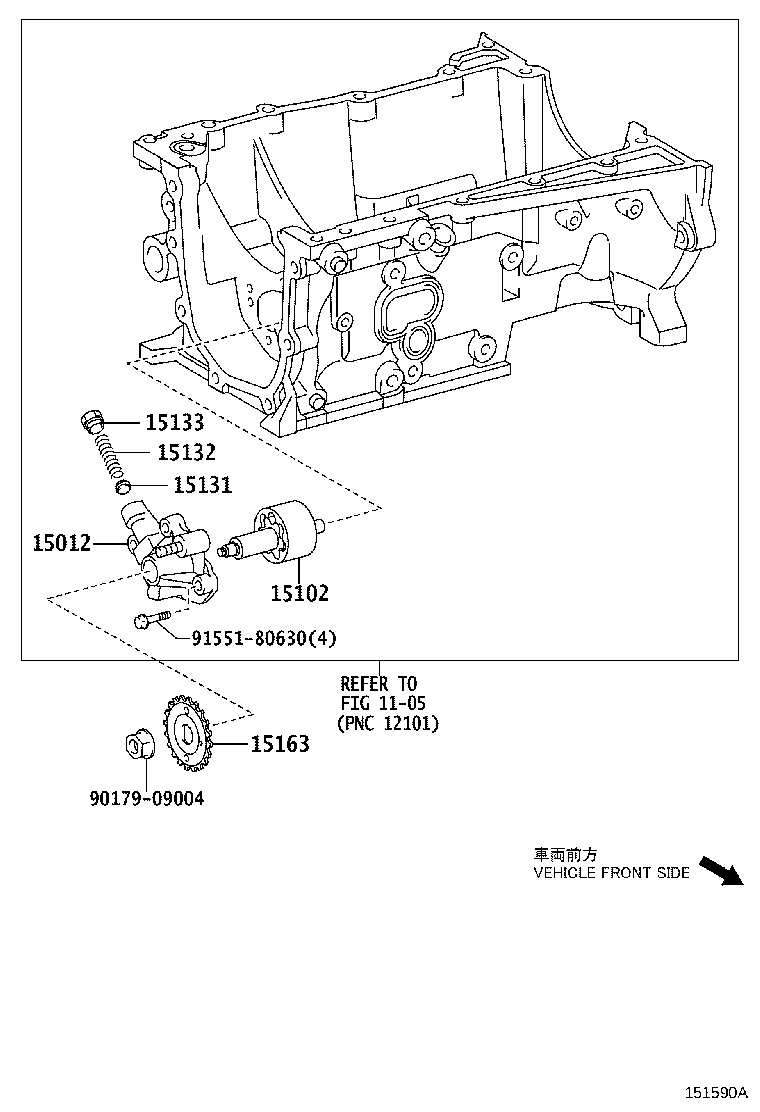 15133
15132
15131
15012
15102
91551-80630(4)
REFER TO
FIG 11-05
(PNC 12101)
15163
90179-09004
車両前方
VEHICLE FRONT SIDE
151590A