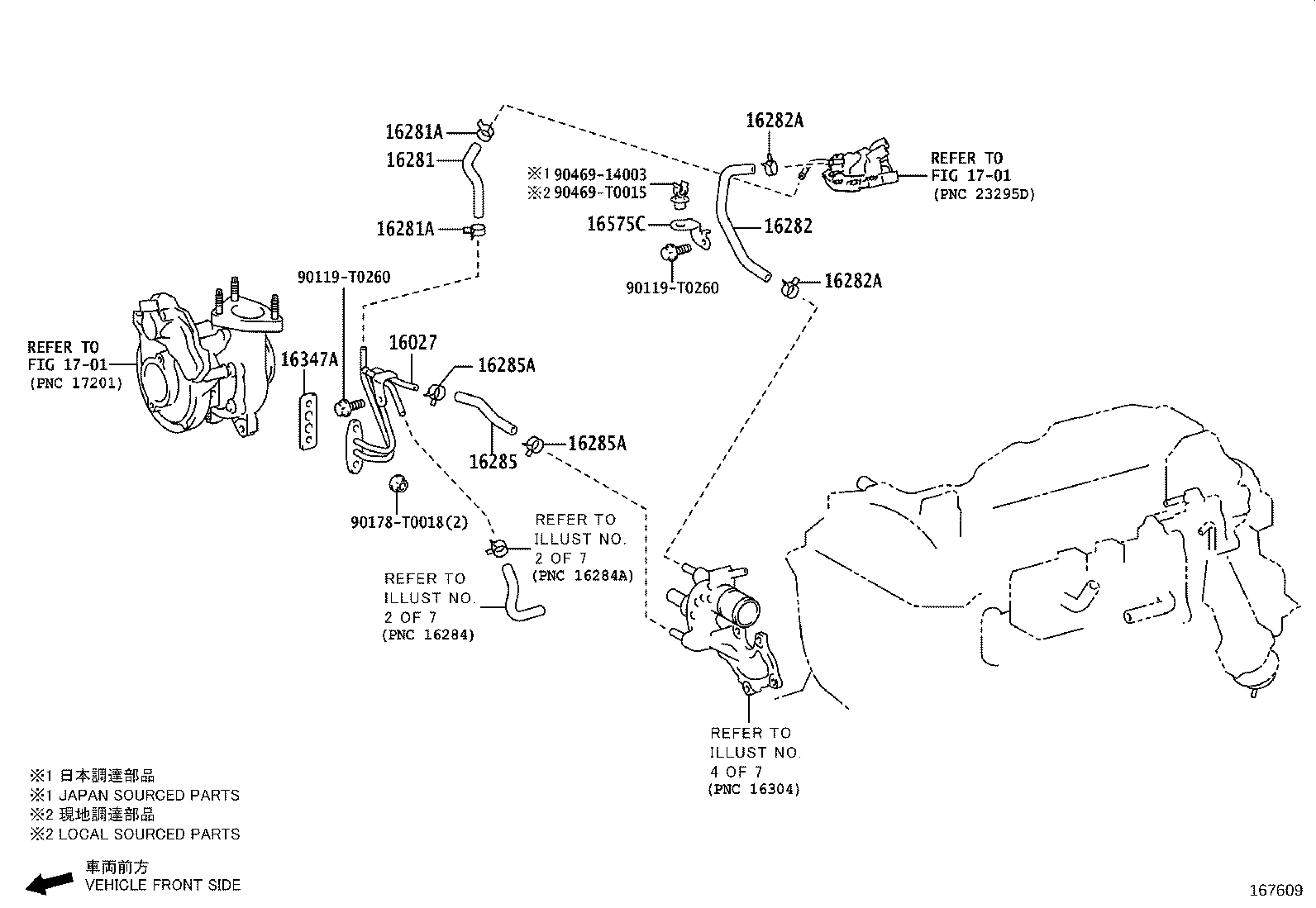 16281A
16281
16281A
16282A
REFER TO
FIG 17-01
(PNC 23295D)
※1 90469-14003
※2 90469-T0015
16575C
16282
90119-T0260
16282A
90119-T0260
REFER TO
FIG 17-01
(PNC 17201)
16347A
16027
16285A
16285
16285A
90178-T0018(2)
REFER TO
ILLUST NO.
2 OF 7
(PNC 16284A)
REFER TO
ILLUST NO.
2 OF 7
(PNC 16284)
REFER TO
ILLUST NO.
4 OF 7
(PNC 16304)
※1 日本調達部品
※1 JAPAN SOURCED PARTS
※2 現地調達部品
※2 LOCAL SOURCED PARTS
車両前方
VEHICLE FRONT SIDE
167609