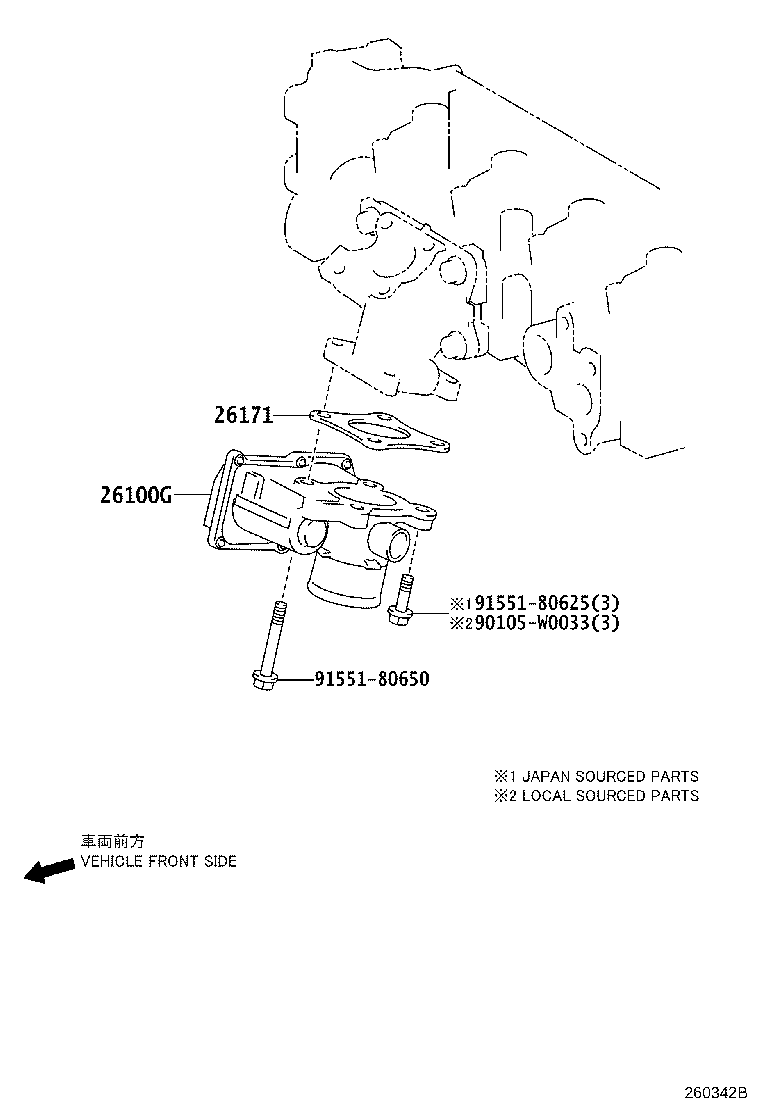 26171

26100G

※1 91551-80625(3)
※2 90105-W0033(3)

91551-80650

※1 JAPAN SOURCED PARTS
※2 LOCAL SOURCED PARTS

車両前方
VEHICLE FRONT SIDE

260342B