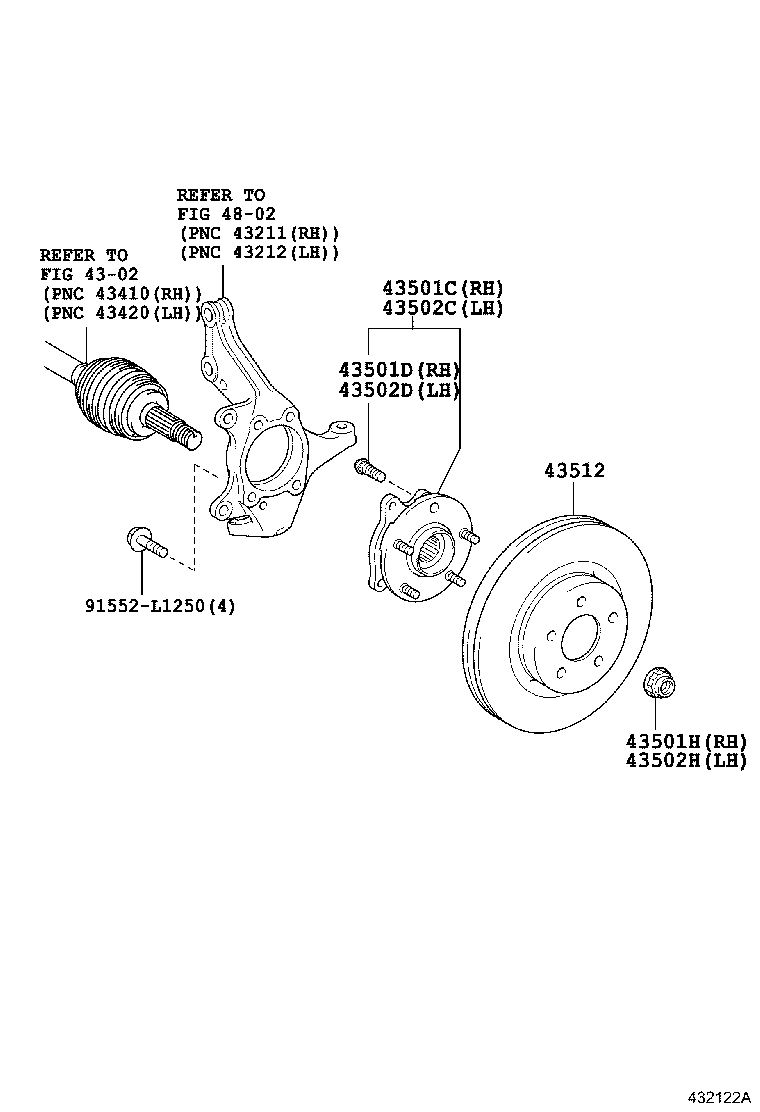 REFER TO
FIG 48-02
(PNC 43211(RH))
(PNC 43212(LH))

REFER TO
FIG 43-02
(PNC 43410(RH))
(PNC 43420(LH))

43501C(RH)
43502C(LH)

43501D(RH)
43502D(LH)

43512

91552-L1250(4)

43501H(RH)
43502H(LH)

432122A