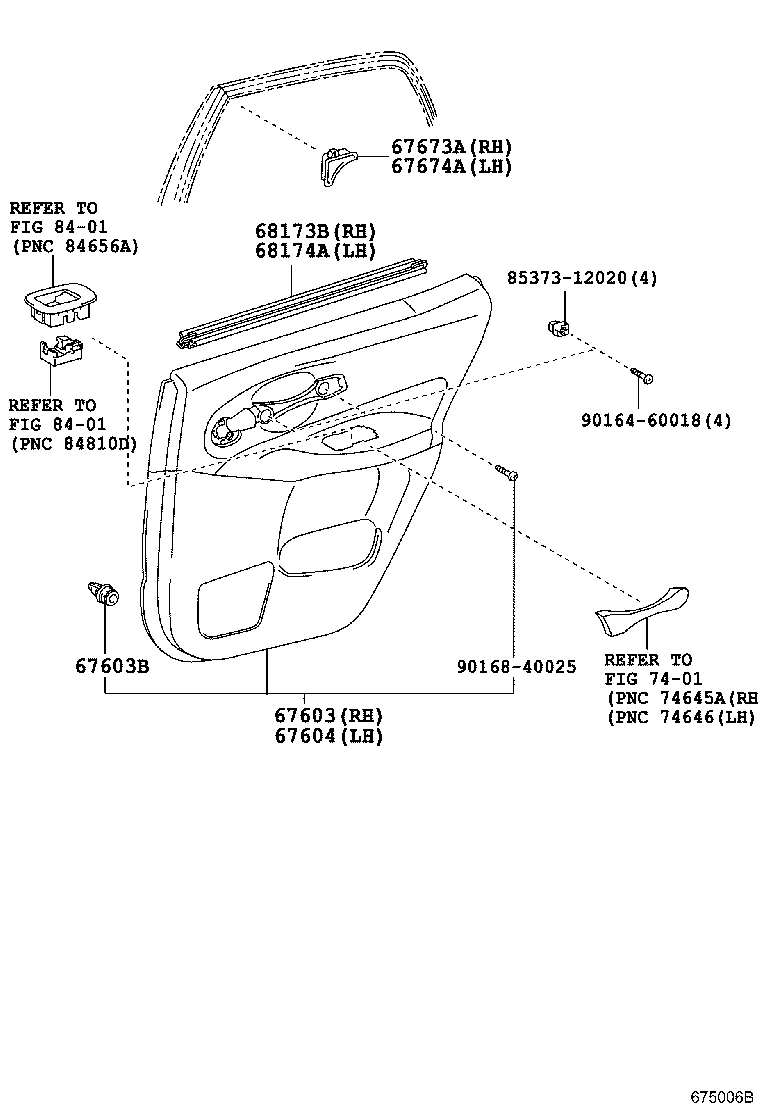 67673A(RH)
67674A(LH)

REFER TO
FIG 84-01
(PNC 84656A)

68173B(RH)
68174A(LH)

85373-12020(4)

REFER TO
FIG 84-01
(PNC 84810D)

90164-60018(4)

67603B

90168-40025

REFER TO
FIG 74-01
(PNC 74645A(RH
(PNC 74646(LH)

67603(RH)
67604(LH)

675006B