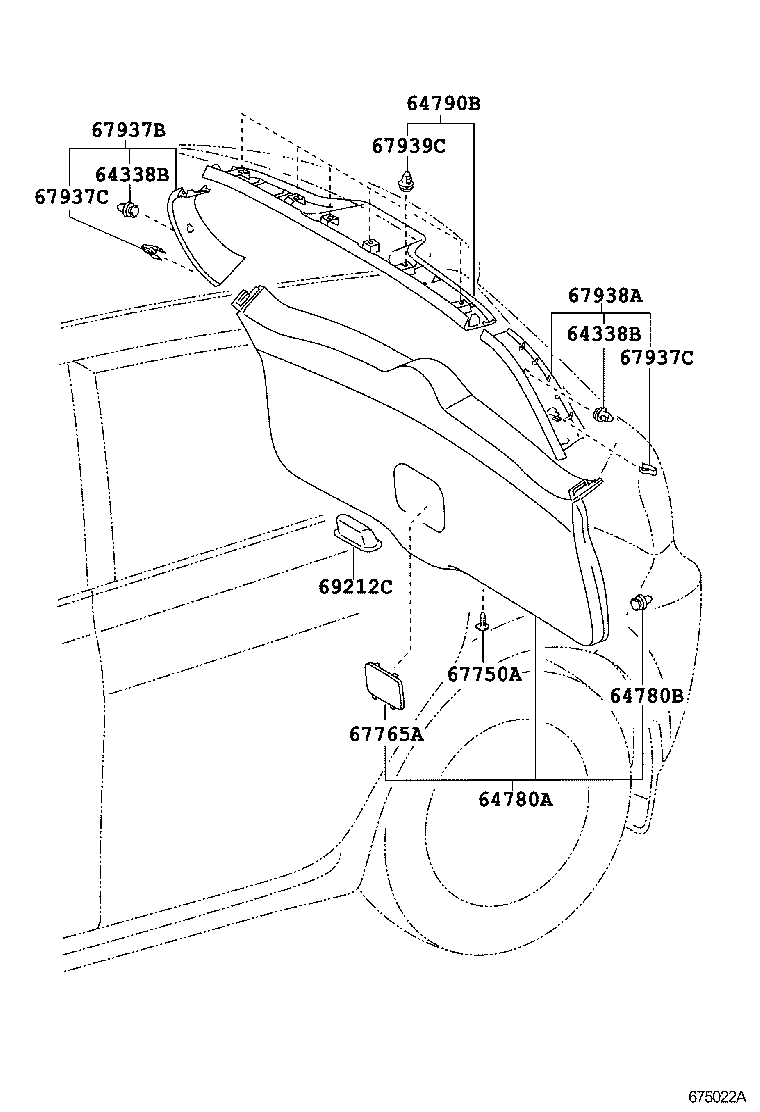 64790B
67937B
67939C
64338B
67937C
67938A
64338B
67937C
69212C
67750A
64780B
67765A
64780A
675022A