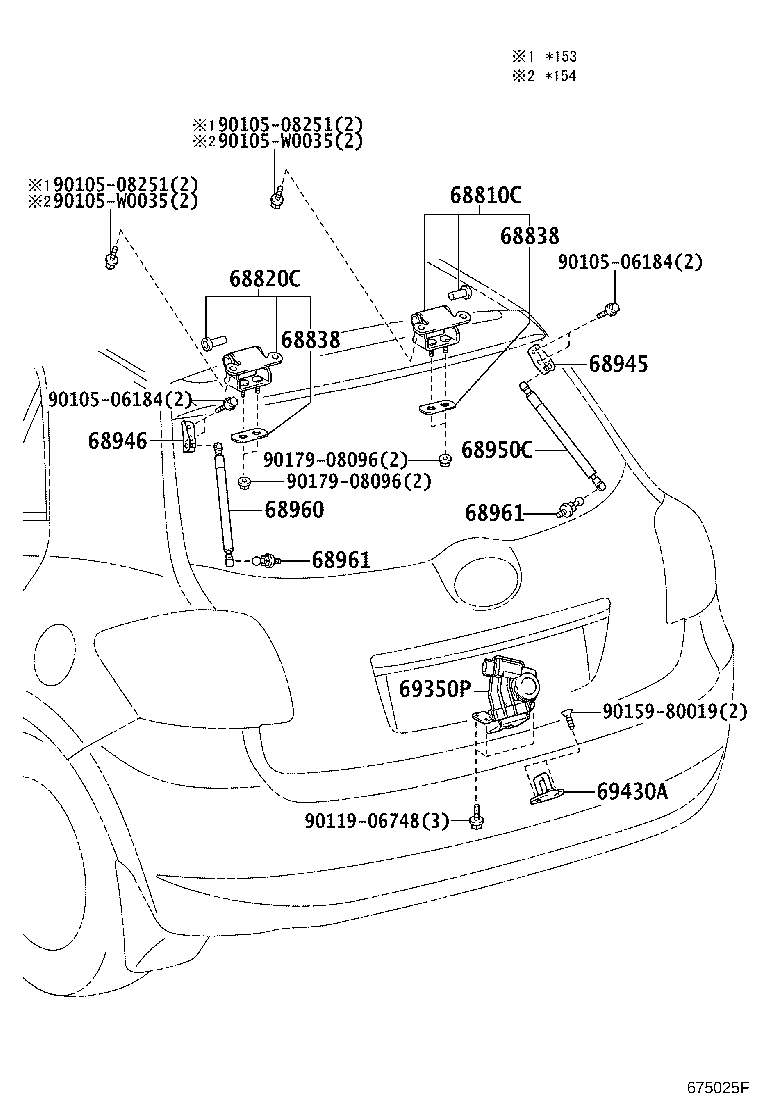 ※1 *153
※2 *154

※1 90105-08251(2)
※2 90105-W0035(2)

※1 90105-08251(2)
※2 90105-W0035(2)

68810C
68838
90105-06184(2)
68820C
68838
68945
90105-06184(2)
68946
90179-08096(2)
68950C
90179-08096(2)
68960
68961
68961
69350P
90159-80019(2)
69430A
90119-06748(3)

675025F