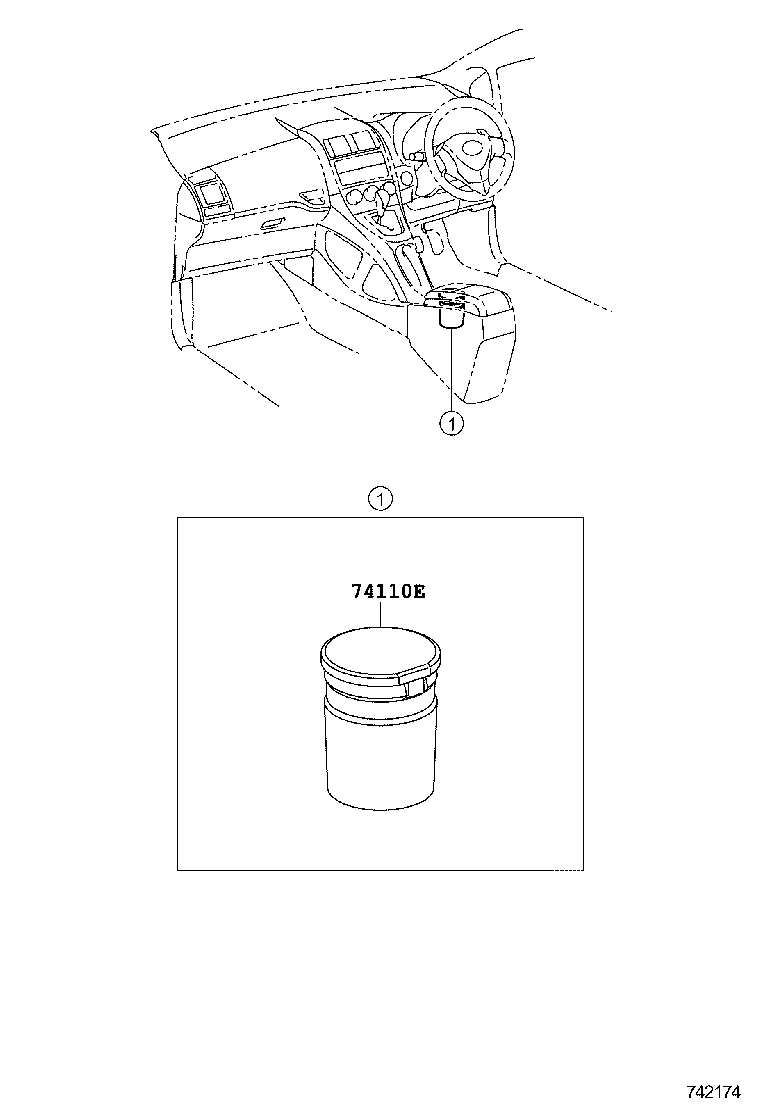 1

1

74110E

742174