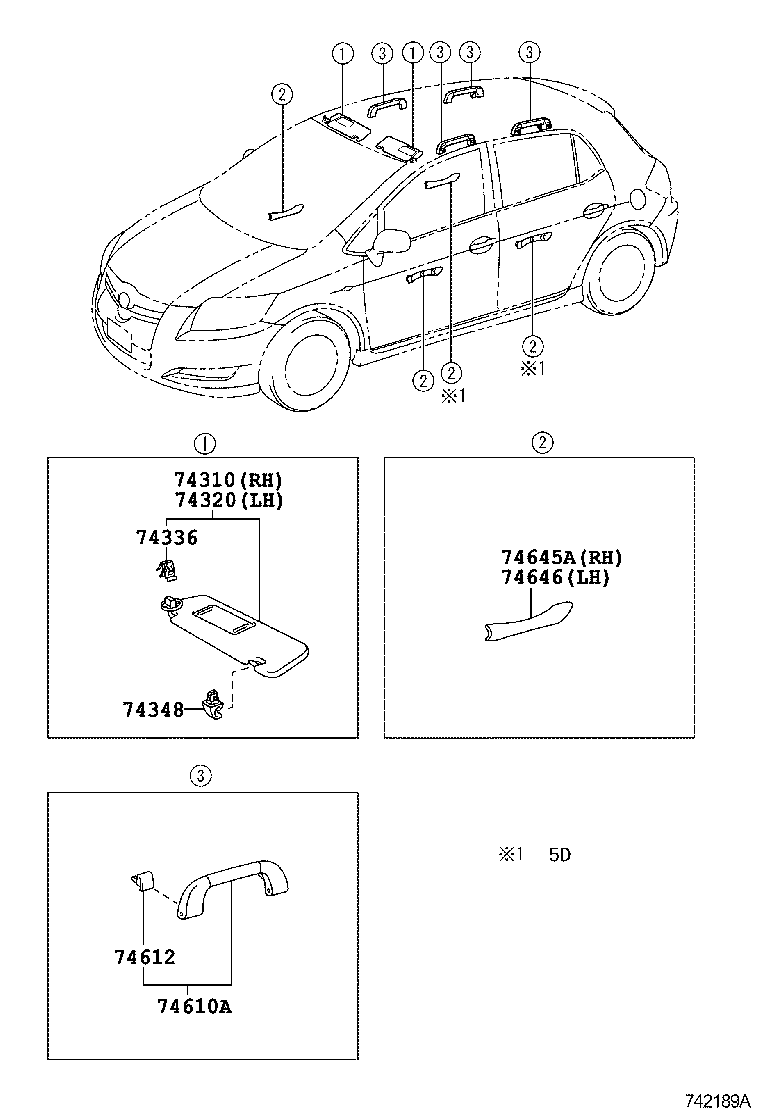 ① ③ ① ③ ③ ③
②
② ②
※1
②
※1

①
74310(RH)
74320(LH)
74336
74348

②
74645A(RH)
74646(LH)

③
74612
74610A

※1 5D

742189A