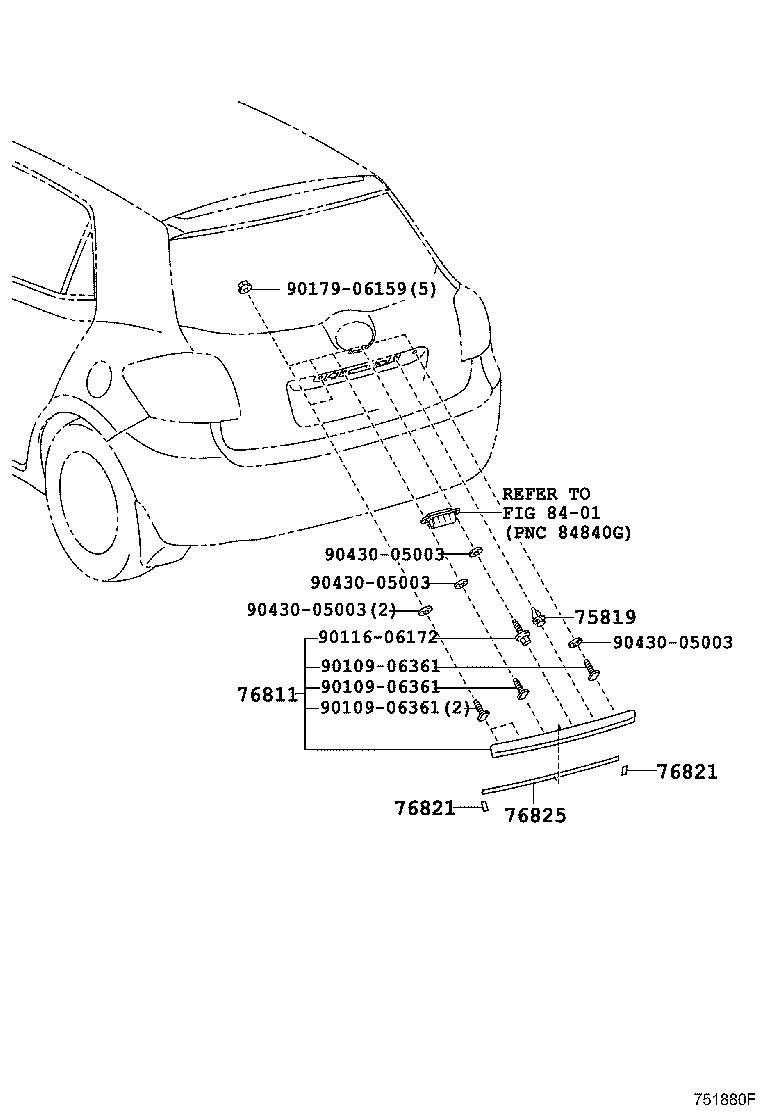 90179-06159(5)

REFER TO
FIG 84-01
(PNC 84840G)

90430-05003
90430-05003
90430-05003(2)
75819
90116-06172
90430-05003
90109-06361
76811
90109-06361
90109-06361(2)
76821
76821
76825

751880F