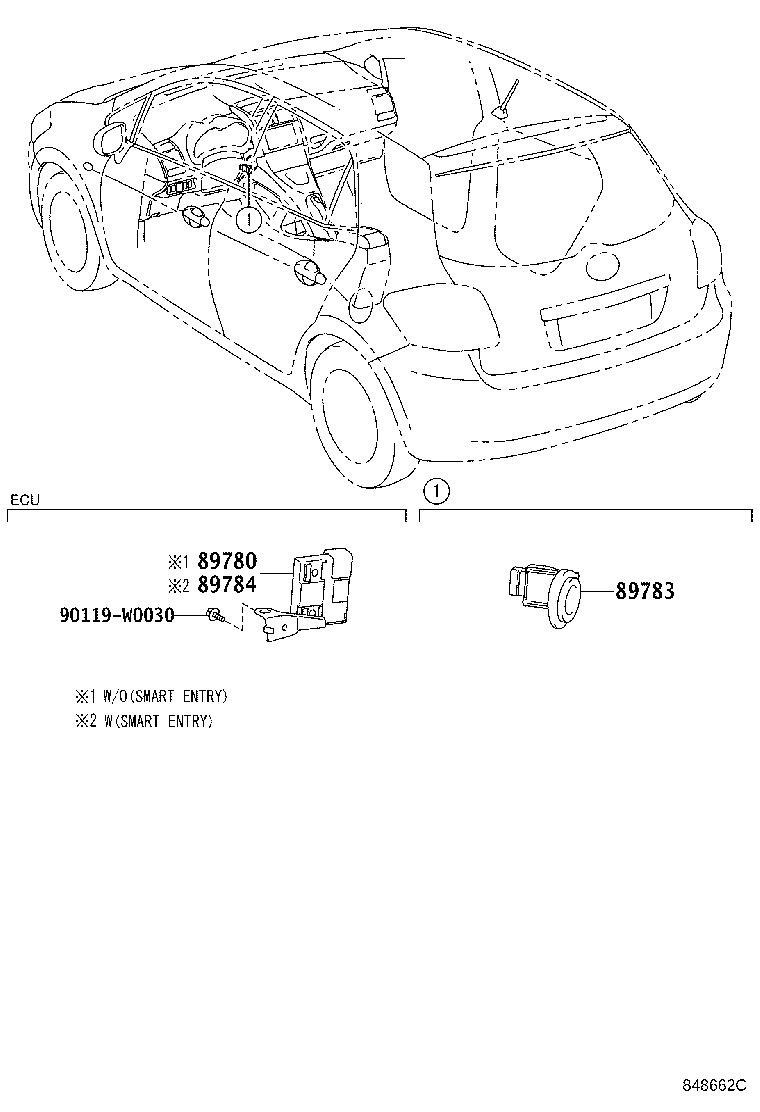 1

ECU

1

※1 89780
※2 89784
90119-W0030

89783

※1 W/O(SMART ENTRY)
※2 W(SMART ENTRY)

848662C