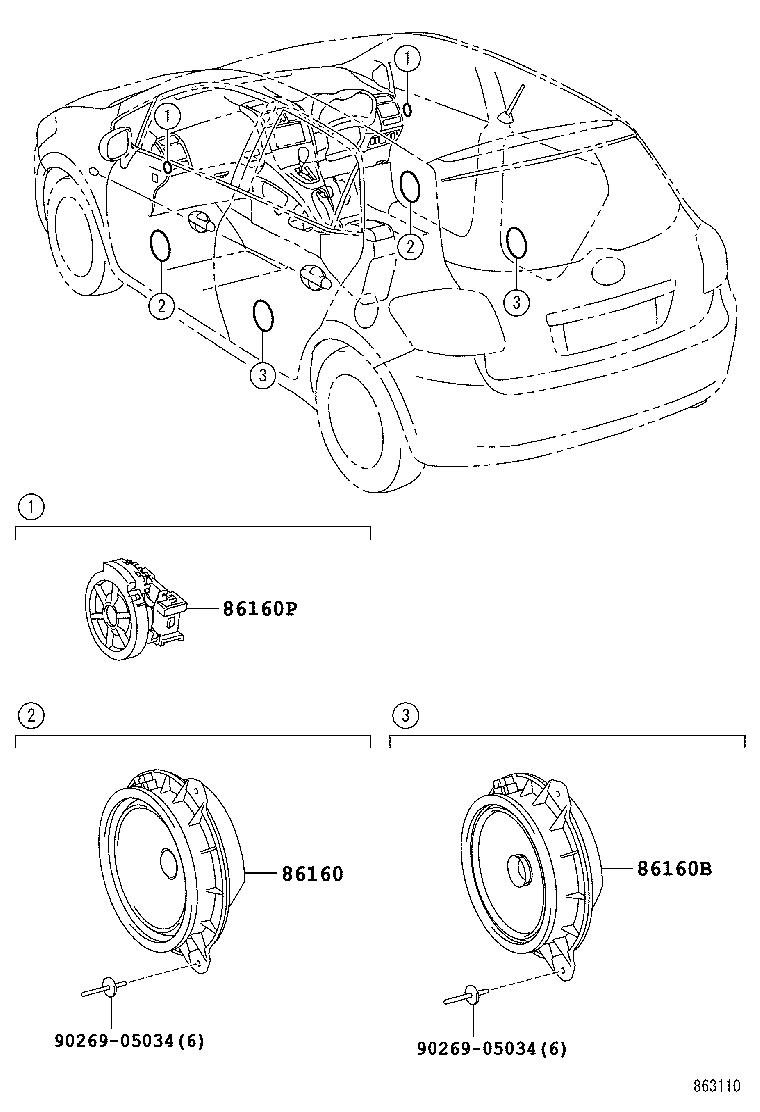 1
1
2
2
3
3

1

86160P

2

86160

90269-05034(6)

3

86160B

90269-05034(6)

863110