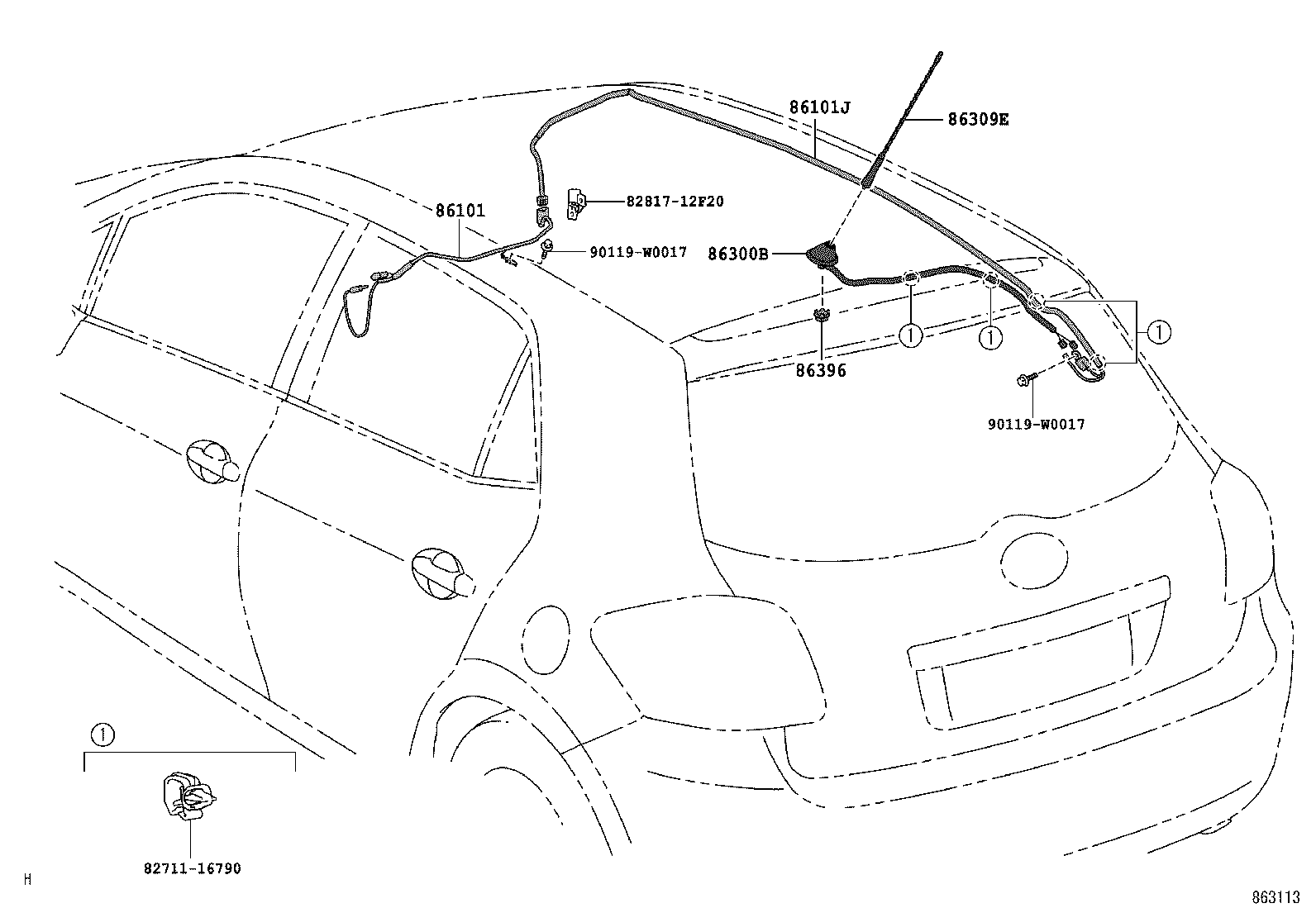 86101J
86309E
86101
82817-12F20
90119-W0017
86300B
86396
①
①
①
90119-W0017
①
82711-16790
H
863113