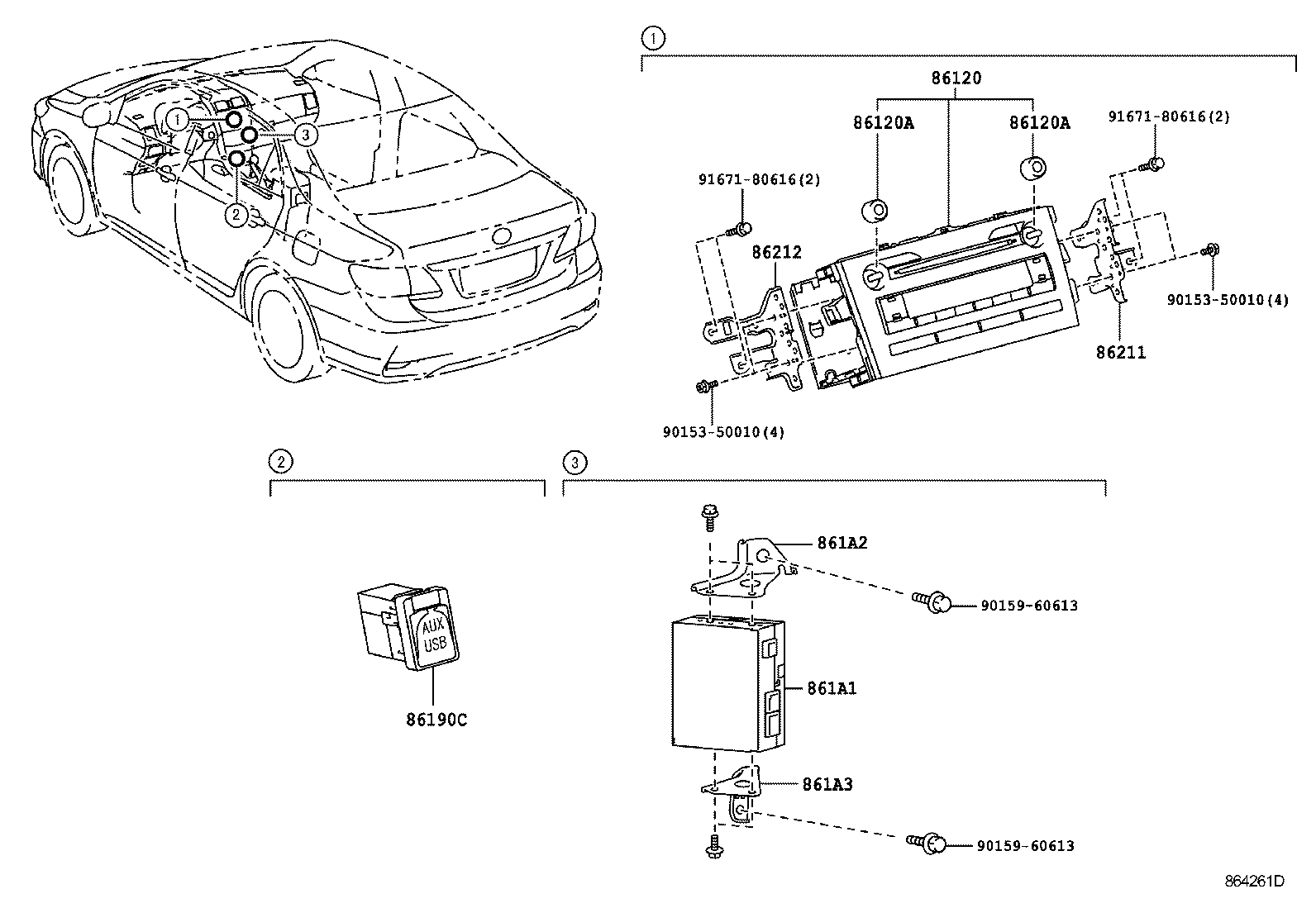 1
3
2
1
86120
86120A
86120A
91671-80616(2)
91671-80616(2)
86212
90153-50010(4)
86211
90153-50010(4)
2
3
861A2
90159-60613
AUX
USB
861A1
86190C
861A3
90159-60613
864261D