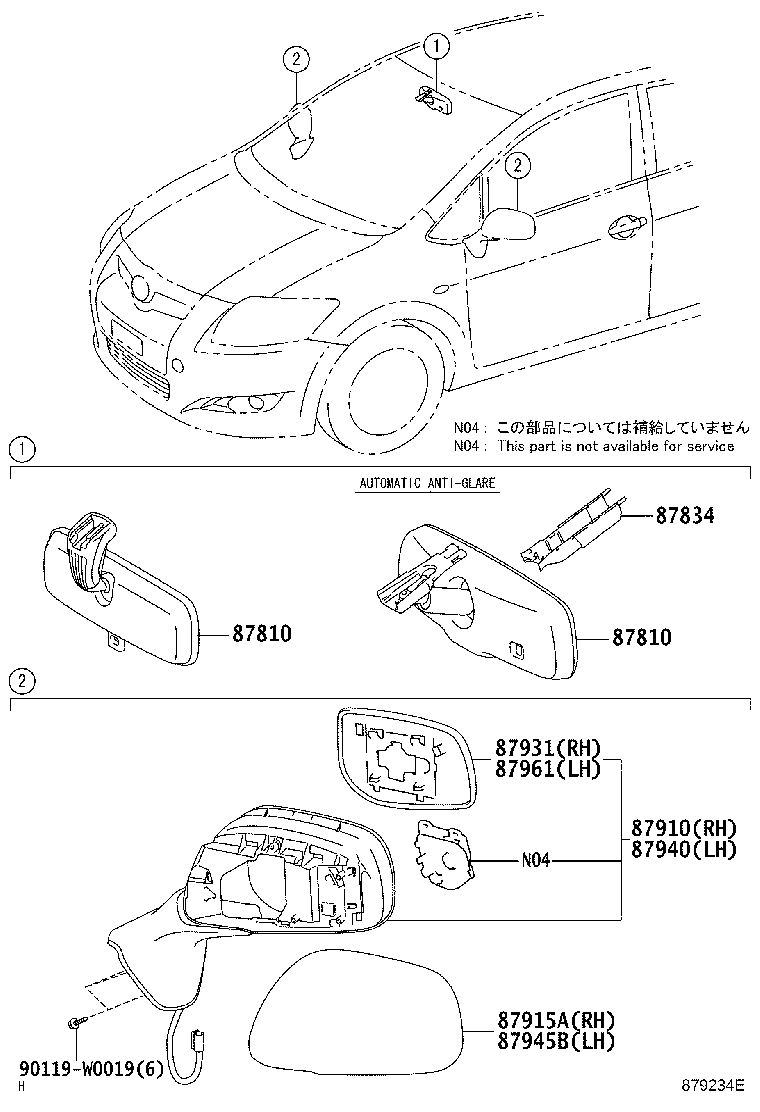 2
1
2

N04 : この部品については補給していません
N04 : This part is not available for service

1

AUTOMATIC ANTI-GLARE

87834

87810

87810

2

87931(RH)
87961(LH)

87910(RH)
87940(LH)

N04

87915A(RH)
87945B(LH)

90119-W0019(6)

H

879234E