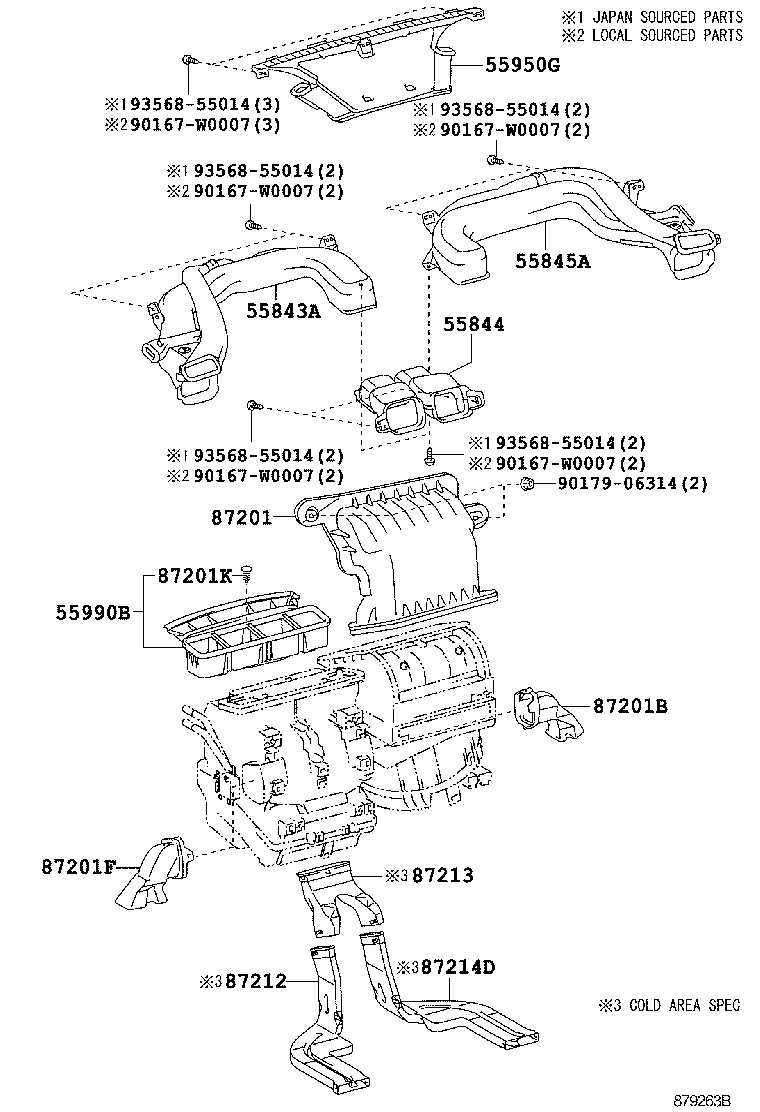 ※1 JAPAN SOURCED PARTS
※2 LOCAL SOURCED PARTS

55950G

※1 93568-55014(3)
※2 90167-W0007(3)

※1 93568-55014(2)
※2 90167-W0007(2)

※1 93568-55014(2)
※2 90167-W0007(2)

55845A

55843A

55844

※1 93568-55014(2)
※2 90167-W0007(2)

※1 93568-55014(2)
※2 90167-W0007(2)

90179-06314(2)

87201

87201K

55990B

87201B

87201F

※3 87213

※3 87212

※3 87214D

※3 COLD AREA SPEC

879263B