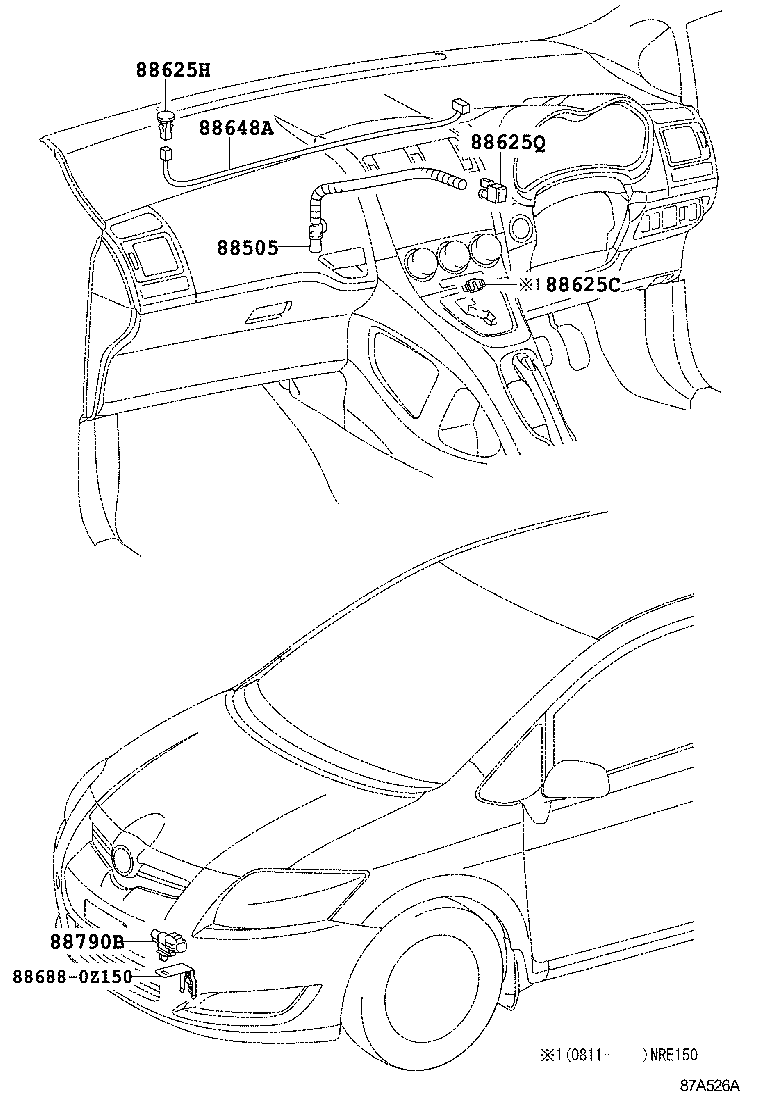 88625H
88648A
88625Q
88505
※1 88625C
88790B
88688-0Z150
※1(0811- )NRE150
87A526A